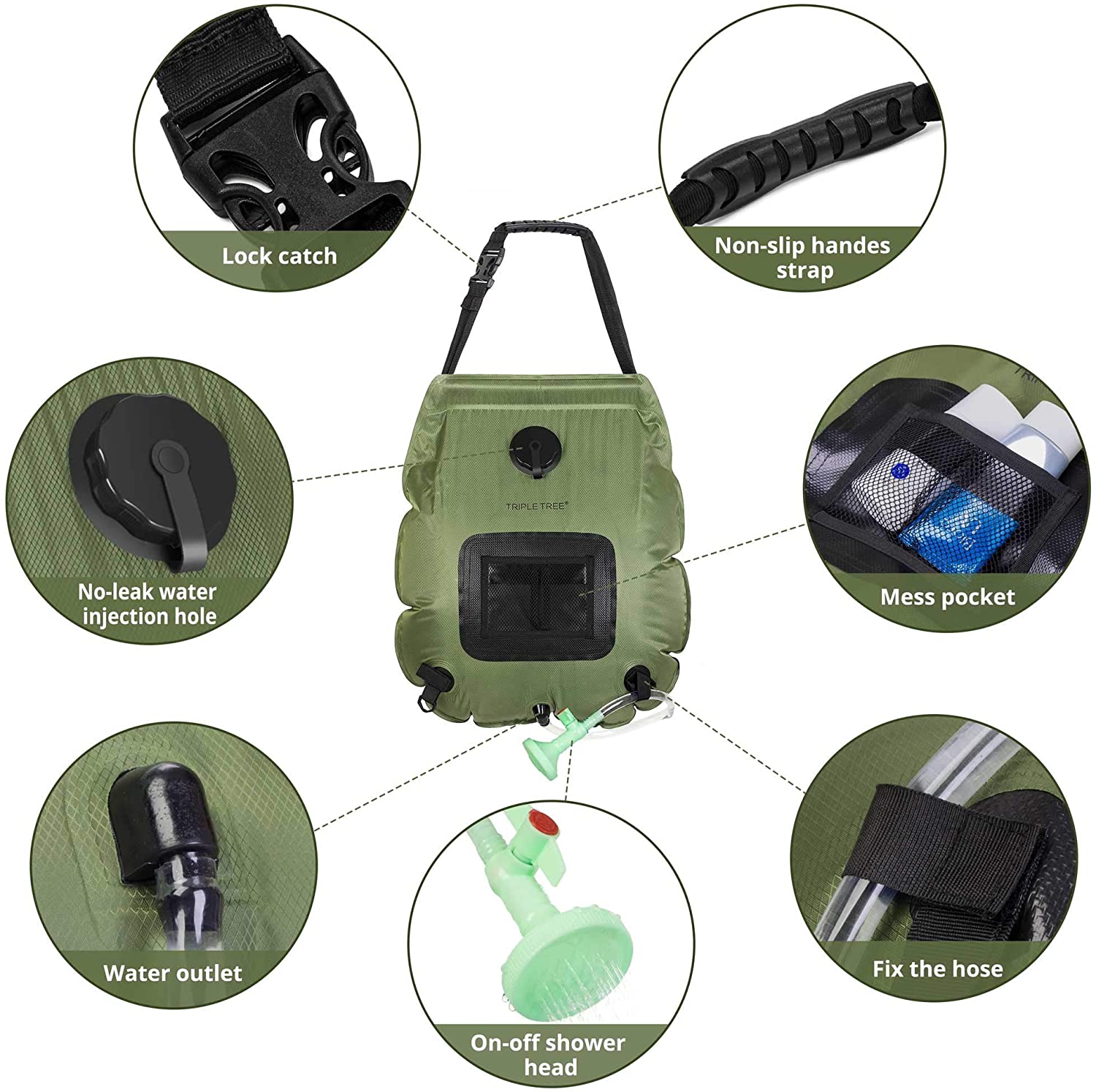 Lock catch

Non-slip handes strap

TRIPLE TREE®

No-leak water injection hole

Mess pocket

Water outlet

On-off shower head

Fix the hose